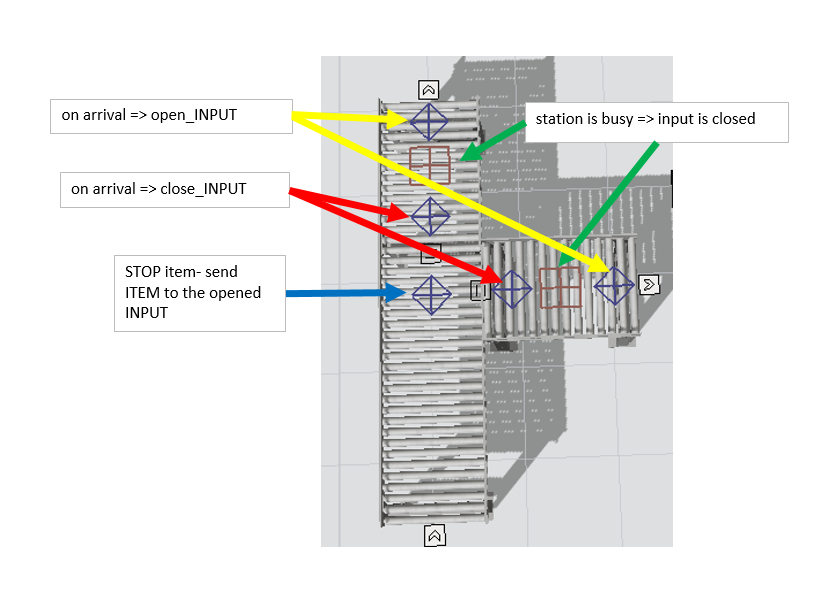 on arrival => open_INPUT

station is busy => input is closed

on arrival => close_INPUT

STOP item- send ITEM to the opened INPUT