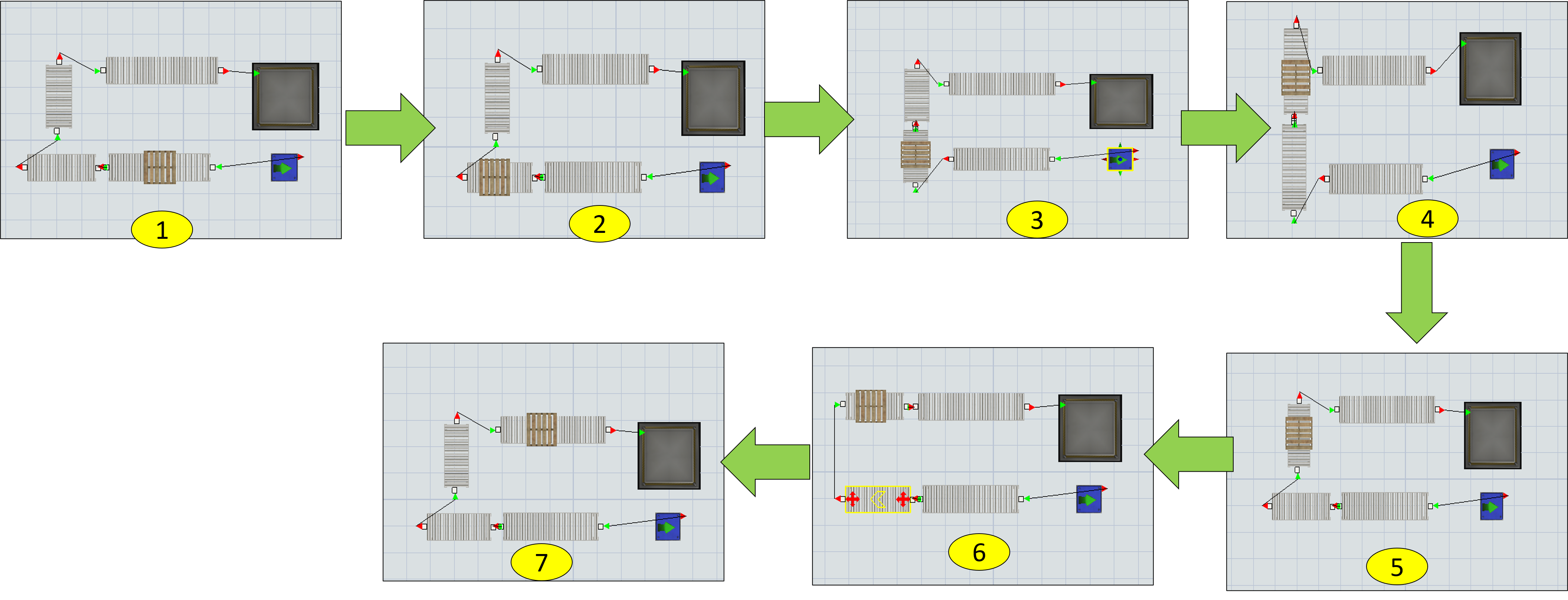 1

2

3

4

5

6

7