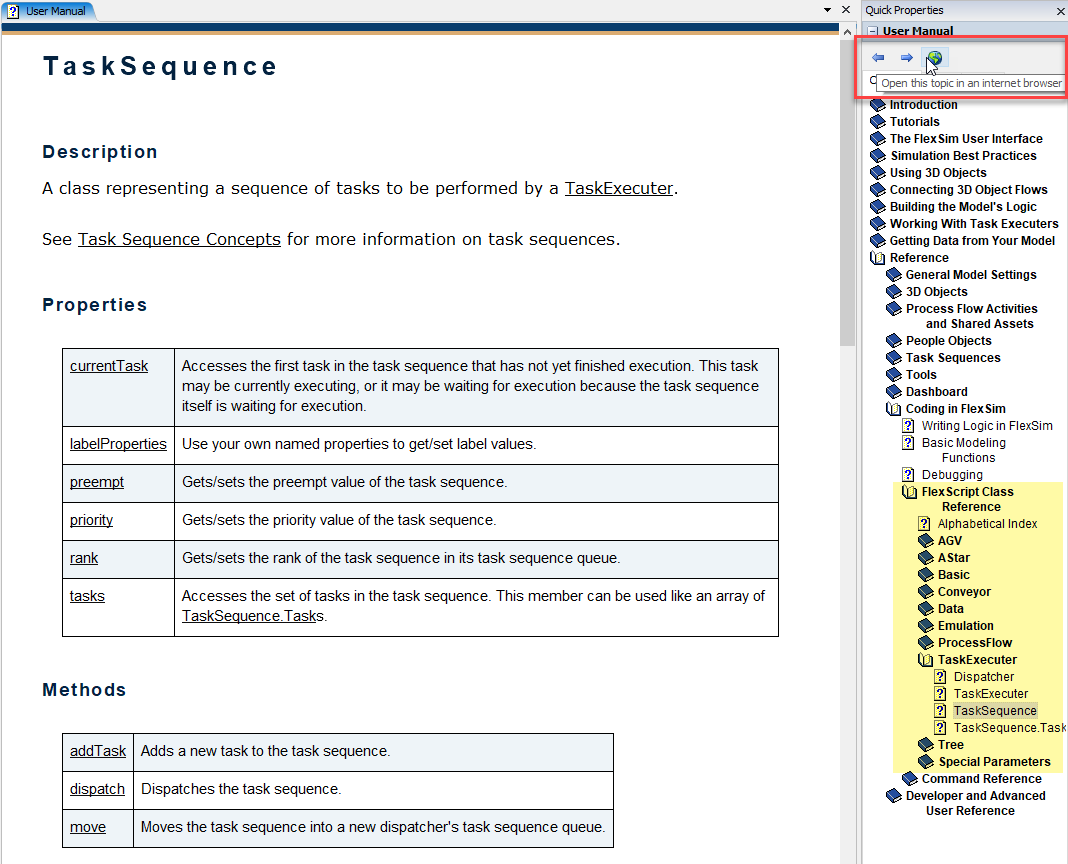 User Manual

TaskSequence

Description

A class representing a sequence of tasks to be performed by a TaskExecuter.

See Task Sequence Concepts for more information on task sequences.

Properties

| currentTask | Accesses the first task in the task sequence that has not yet finished execution. This task may be currently executing, or it may be waiting for execution because the task sequence itself is waiting for execution. |
|---|---|
| labelProperties | Use your own named properties to get/set label values. |
| preempt | Gets/sets the preempt value of the task sequence. |
| priority | Gets/sets the priority value of the task sequence. |
| rank | Gets/sets the rank of the task sequence in its task sequence queue. |
| tasks | Accesses the set of tasks in the task sequence. This member can be used like an array of TaskSequence.Tasks. |

Methods

| addTask | Adds a new task to the task sequence. |
|---|---|
| dispatch | Dispatches the task sequence. |
| move | Moves the task sequence into a new dispatcher's task sequence queue. |

Quick Properties

User Manual

Open this topic in an internet browser

Introduction
Tutorials
The FlexSim User Interface
Simulation Best Practices
Using 3D Objects
Connecting 3D Object Flows
Building the Model's Logic
Working With Task Executers
Getting Data from Your Model
Reference
General Model Settings
3D Objects
Process Flow Activities and Shared Assets
People Objects
Task Sequences
Tools
Dashboard
Coding in FlexSim
Writing Logic in FlexSim
Basic Modeling Functions
Debugging
FlexScript Class Reference
Alphabetical Index
AGV
AStar
Basic
Conveyor
Data
Emulation
ProcessFlow
TaskExecuter
Dispatcher
TaskExecuter
TaskSequence
TaskSequence.Task
Tree
Special Parameters
Command Reference
Developer and Advanced User Reference